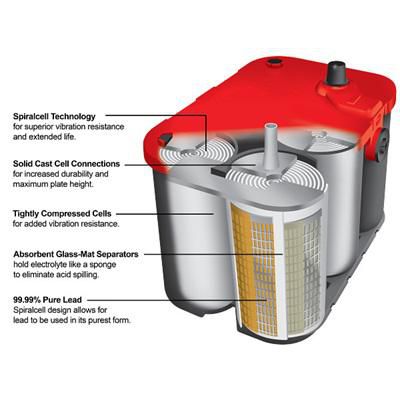 Spiralcell Technology
for superior vibration resistance and extended life.

Solid Cast Cell Connections
for increased durability and maximum plate height.

Tightly Compressed Cells
for added vibration resistance.

Absorbent Glass-Mat Separators
hold electrolyte like a sponge to eliminate acid spilling.

99.99% Pure Lead
Spiralcell design allows for lead to be used in its purest form.